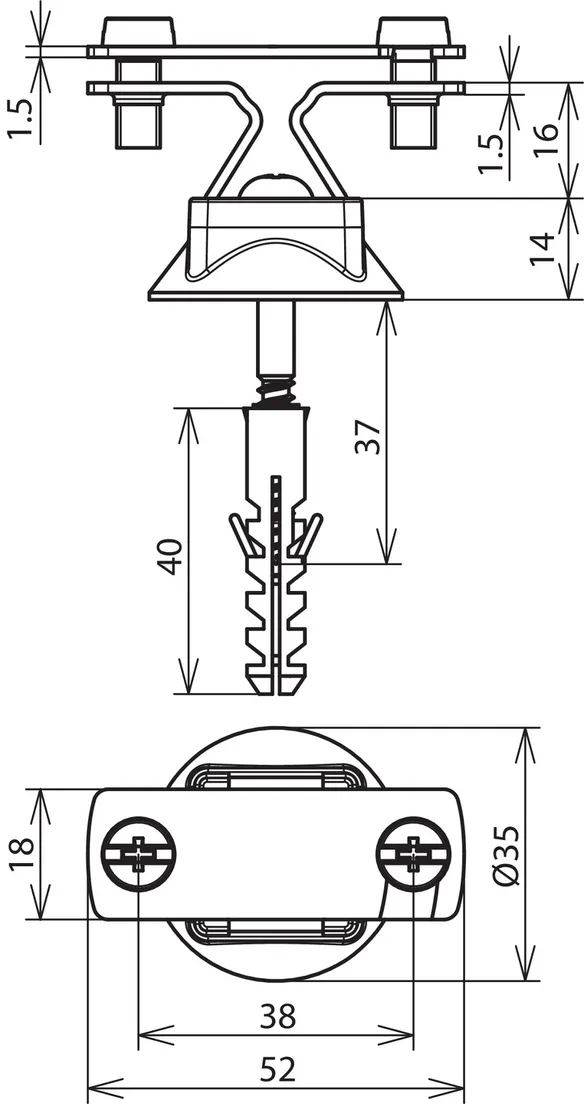 1.5
1.5
16
14
37
40
18
Ø35
38
52